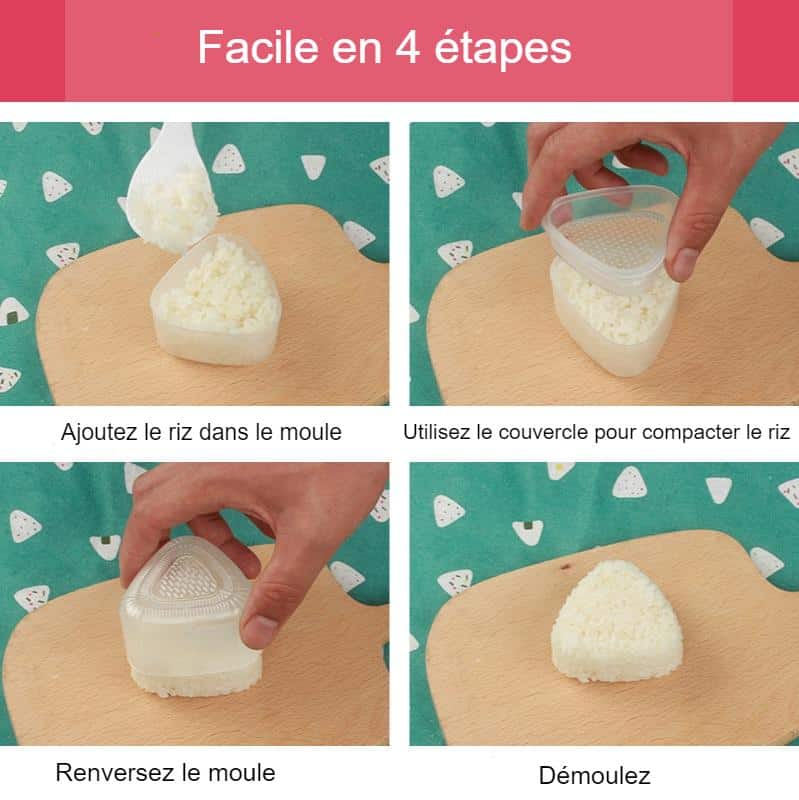 Facile en 4 étapes

Ajoutez le riz dans le moule

Utilisez le couvercle pour compacter le riz

Renversez le moule

Démoulez